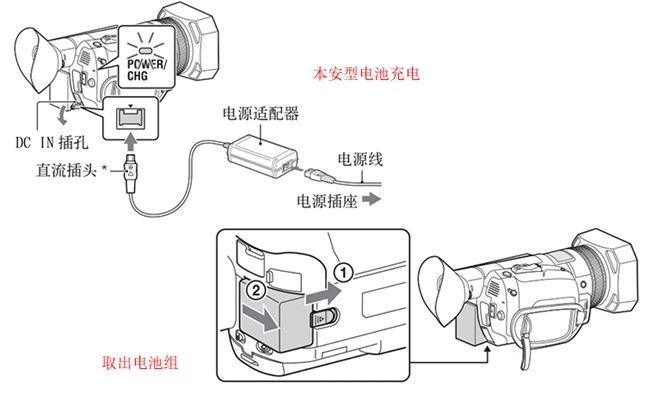 POWER/
CHG

本安型电池充电

电源适配器

DC IN 插孔

直流插头 *

电源线

电源插座

①

②

取出电池组